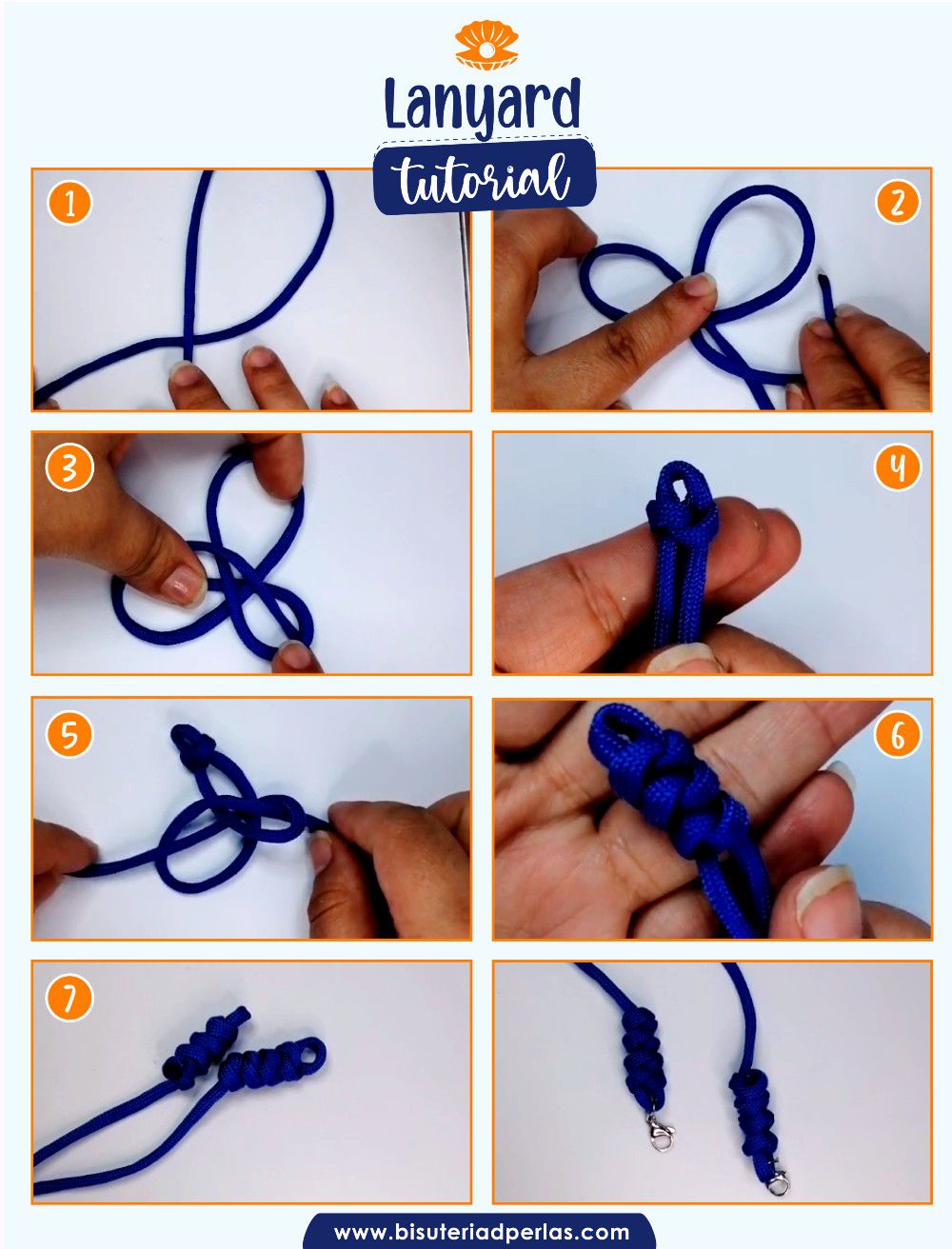 Lanyard
tutorial

1

2

3

4

5

6

7

www.bisuteriadperlas.com