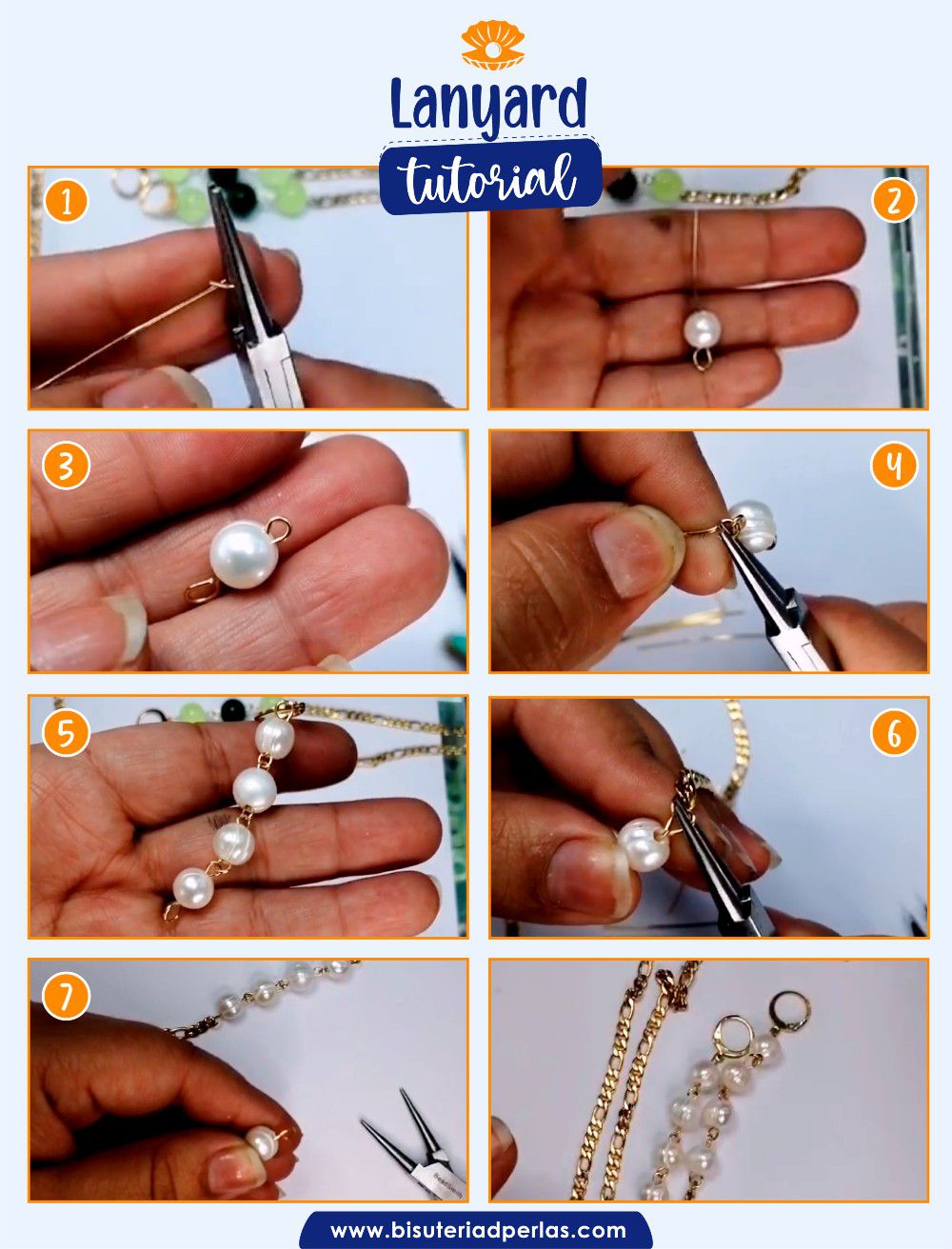 Lanyard
tutorial

1
2
3
4
5
6
7

www.bisuteriadperlas.com