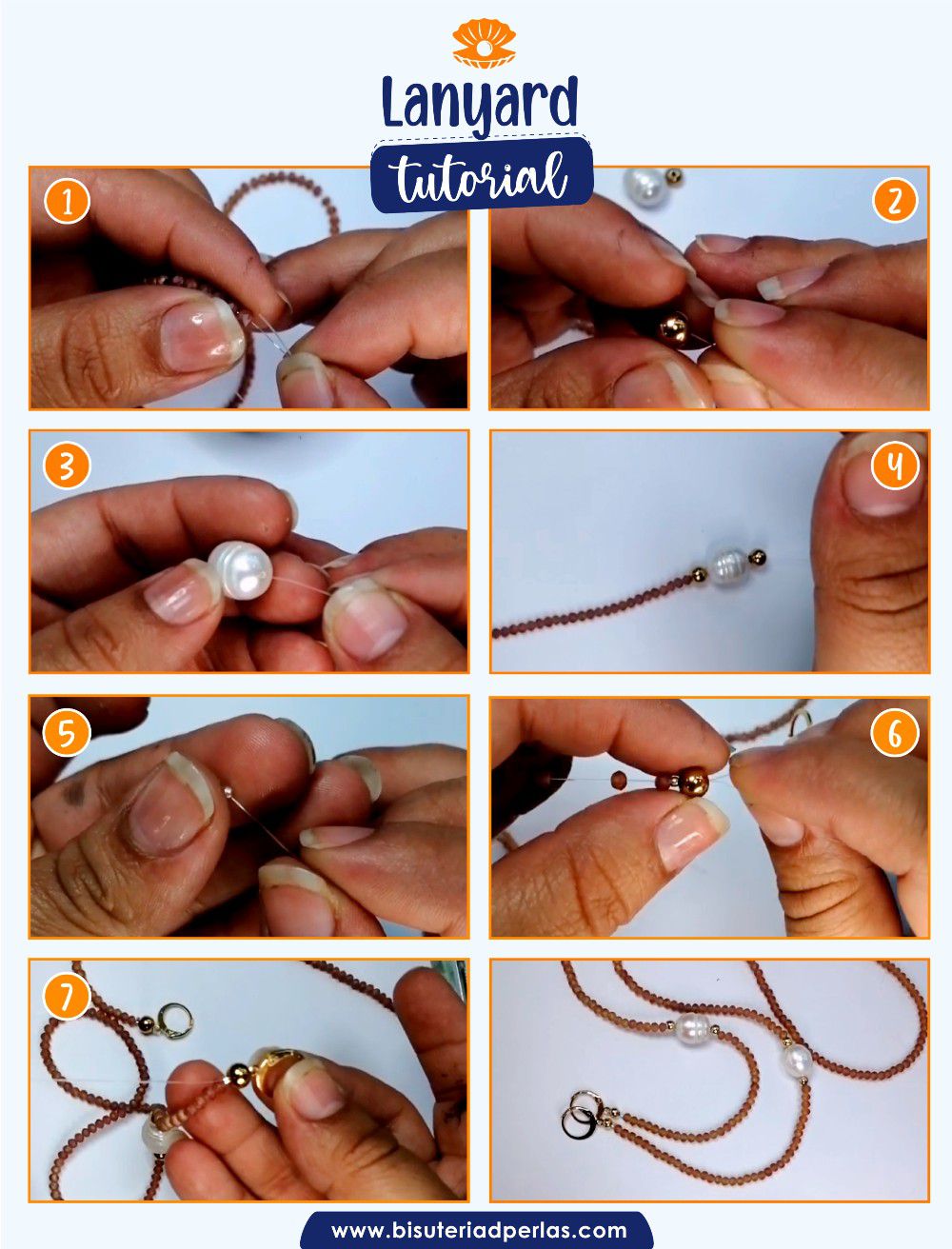 Lanyard
tutorial

1
2
3
4
5
6
7

www.bisuteriadperlas.com