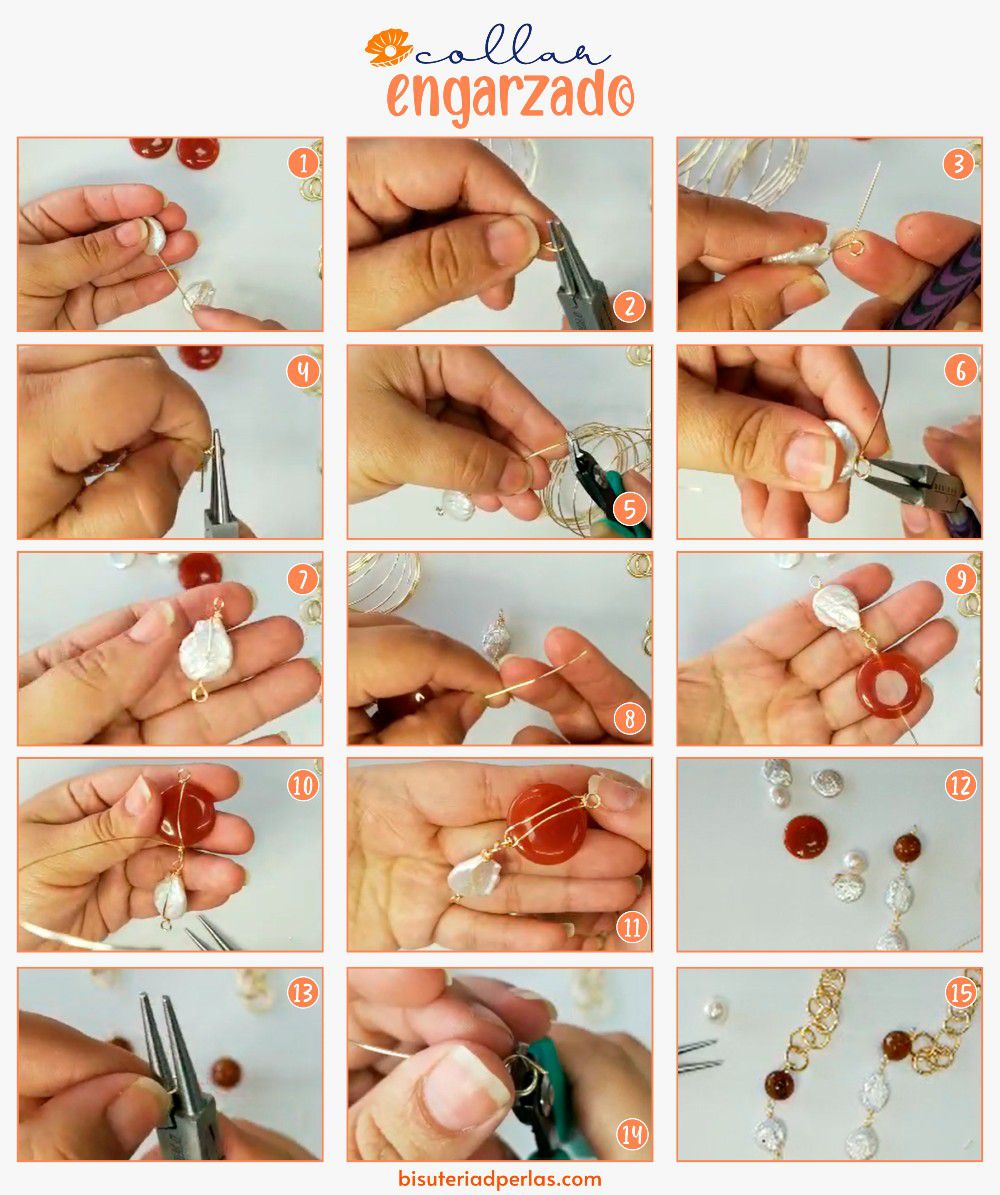 collar
engarzado

1
2
3
4
5
6
7
8
9
10
11
12
13
14
15

bisuteriadperlas.com