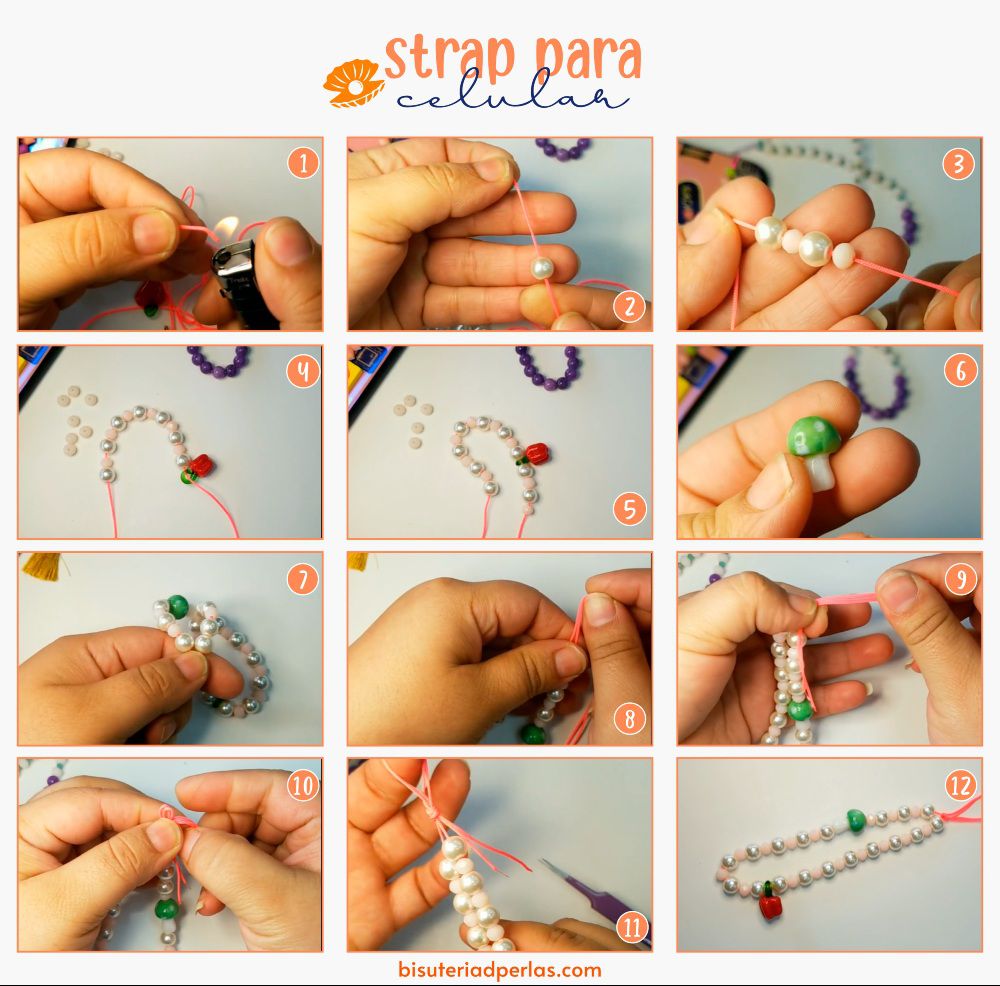 strap para celular

1

2

3

4

5

6

7

8

9

10

11

12

bisuteriadperlas.com