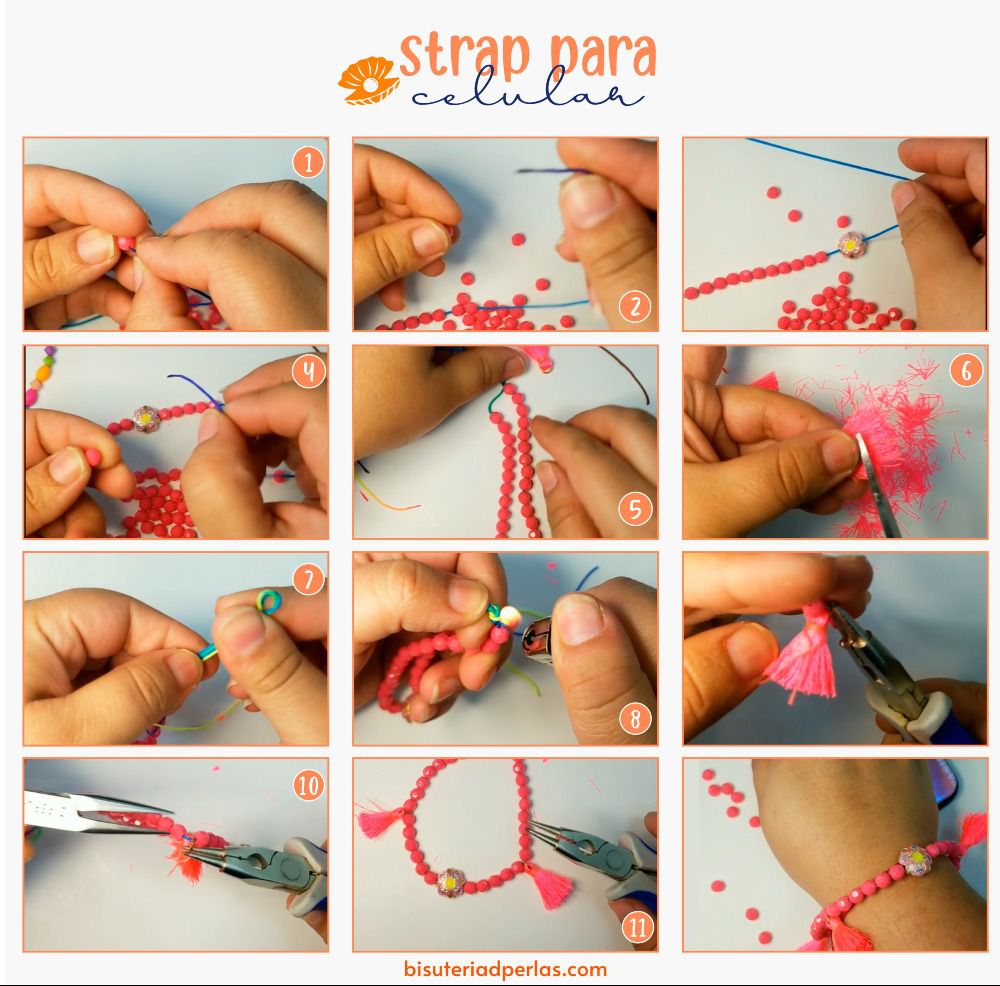 strap para
celular

1

2

4

5

6

7

8

10

11

bisuteriadperlas.com