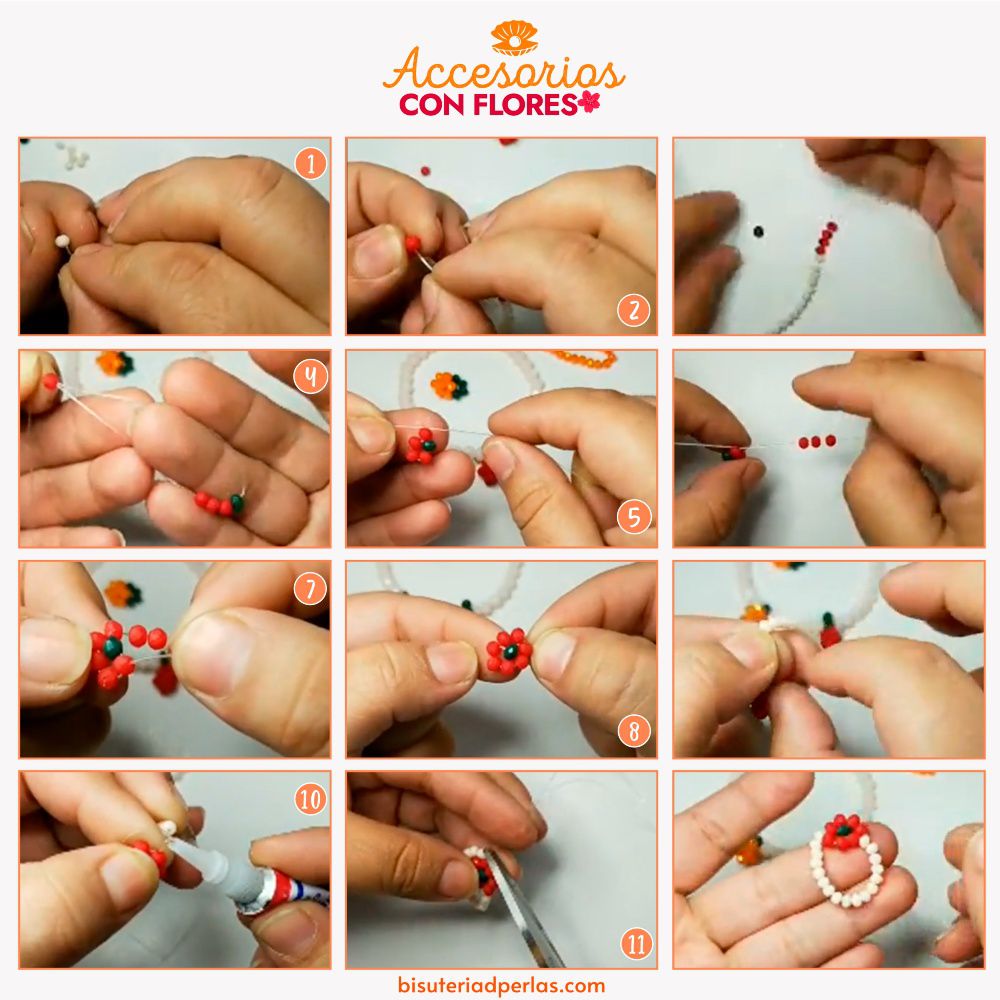 Accesorios
CON FLORES

1

2

4

5

7

8

10

11

bisuteriadperlas.com