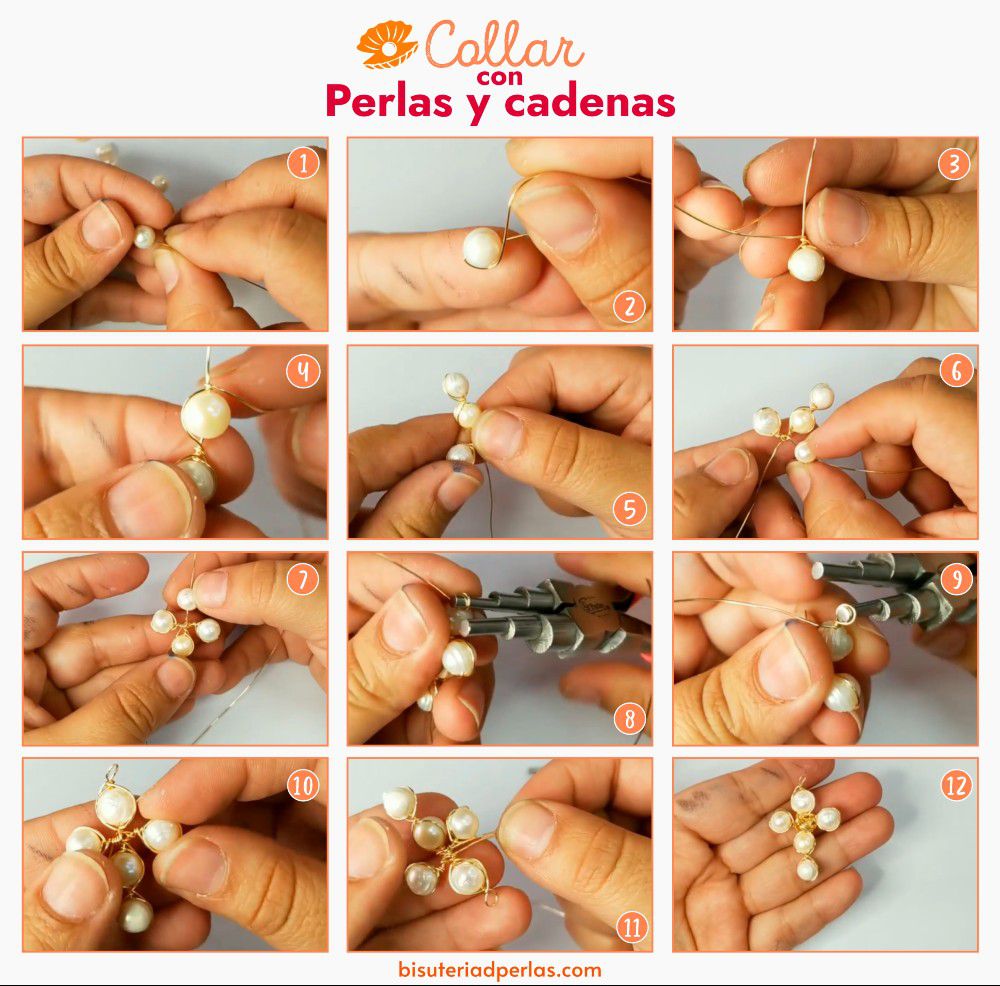 Collar con Perlas y cadenas

1

2

3

4

5

6

7

8

9

10

11

12

bisuteriadperlas.com