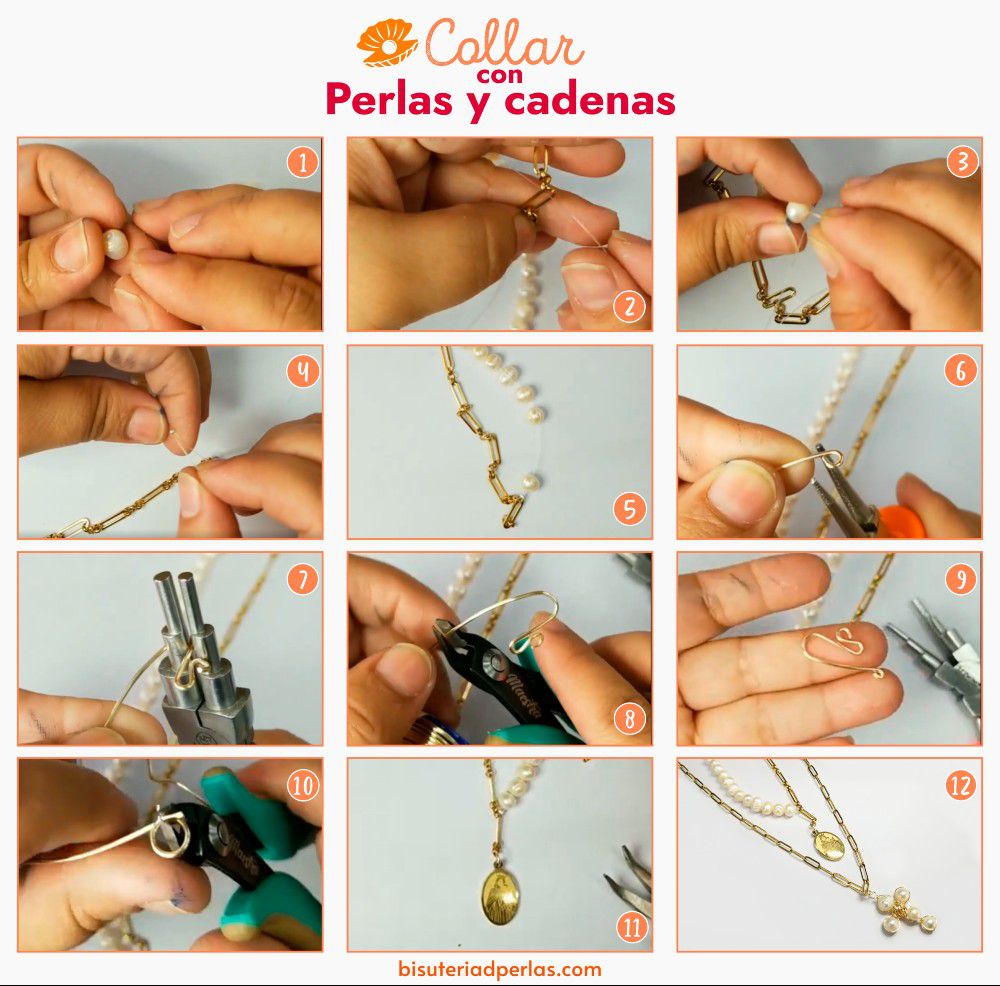 Collar con Perlas y cadenas

1

2

3

4

5

6

7

8

9

10

11

12

bisuteriadperlas.com