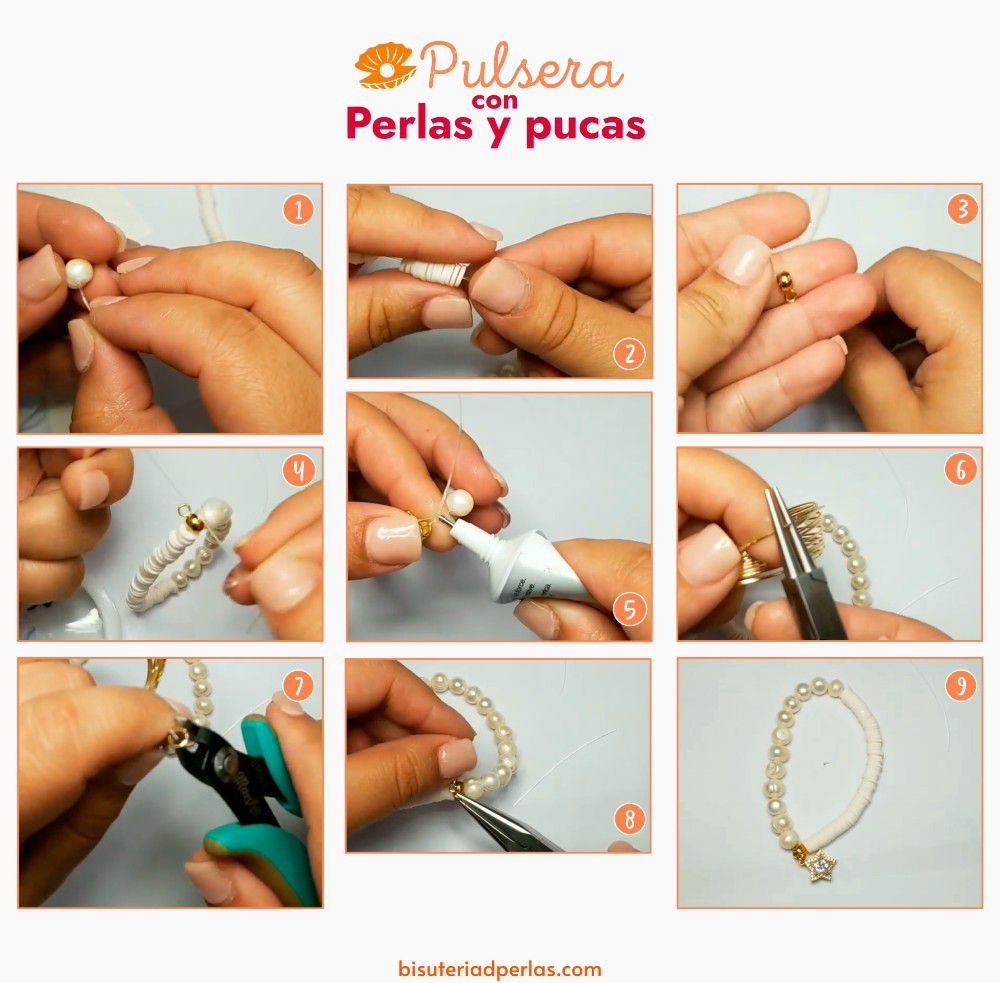 Pulsera
con
Perlas y pucas

1

2

3

4

5

6

7

8

9

bisuteriadperlas.com