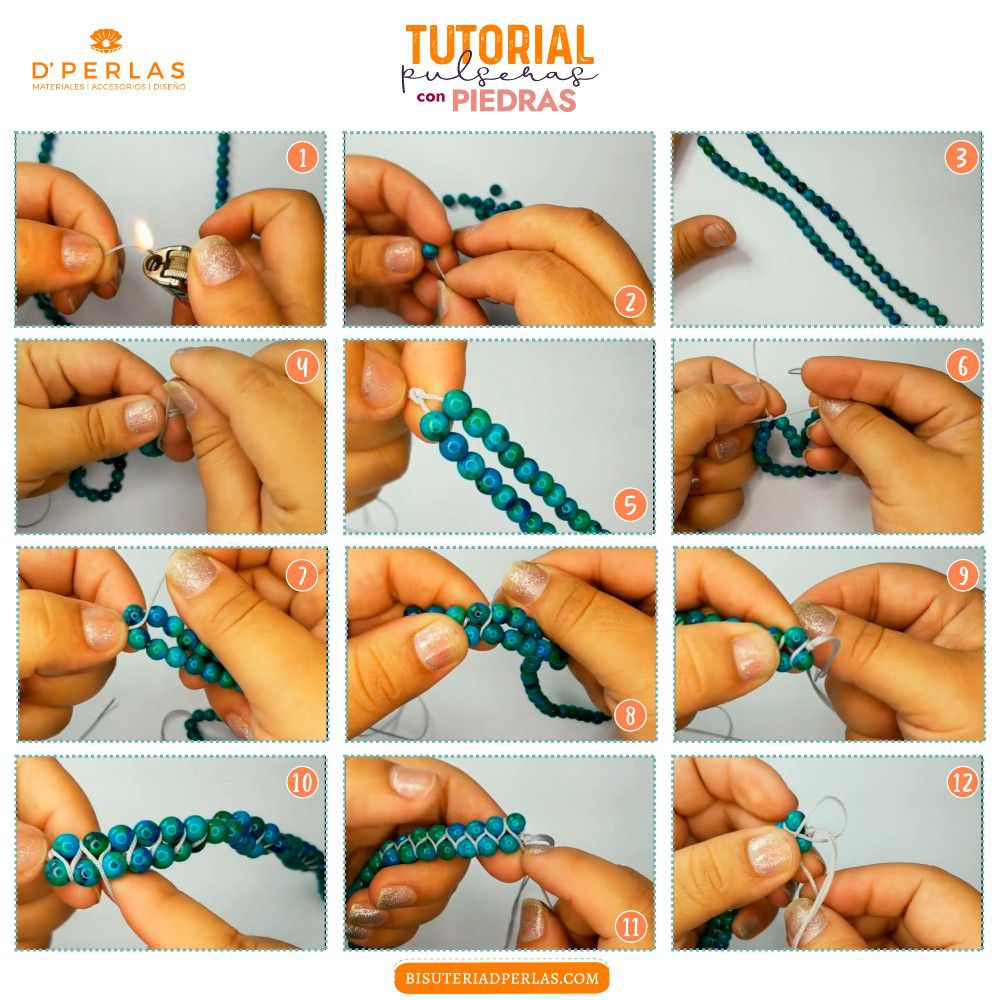 D'PERLAS
MATERIALES | ACCESORIOS | DISEÑO

TUTORIAL
pulseras
con PIEDRAS

1
2
3
4
5
6
7
8
9
10
11
12

BISUTERIADPERLAS.COM