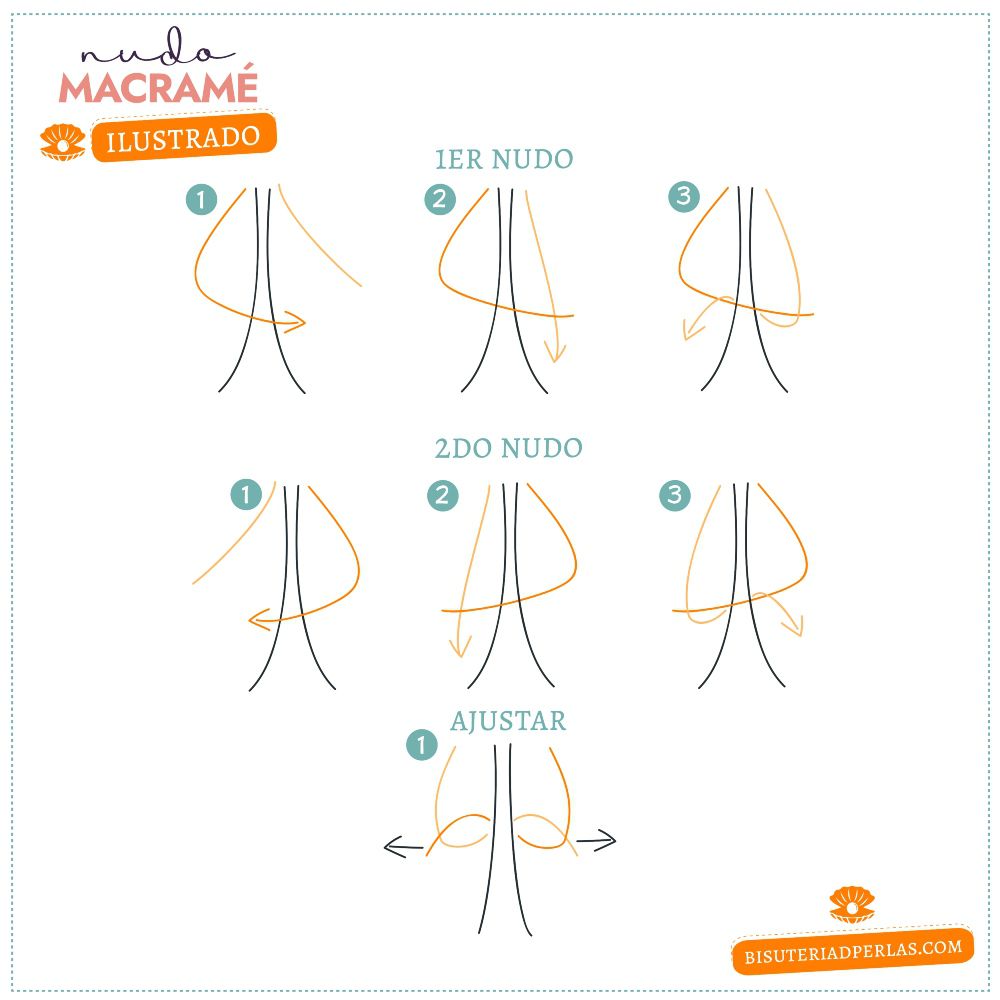 nudo
MACRAMÉ
ILUSTRADO

1ER NUDO

1

2

3

2DO NUDO

1

2

3

AJUSTAR

1

BISUTERIADPERLAS.COM